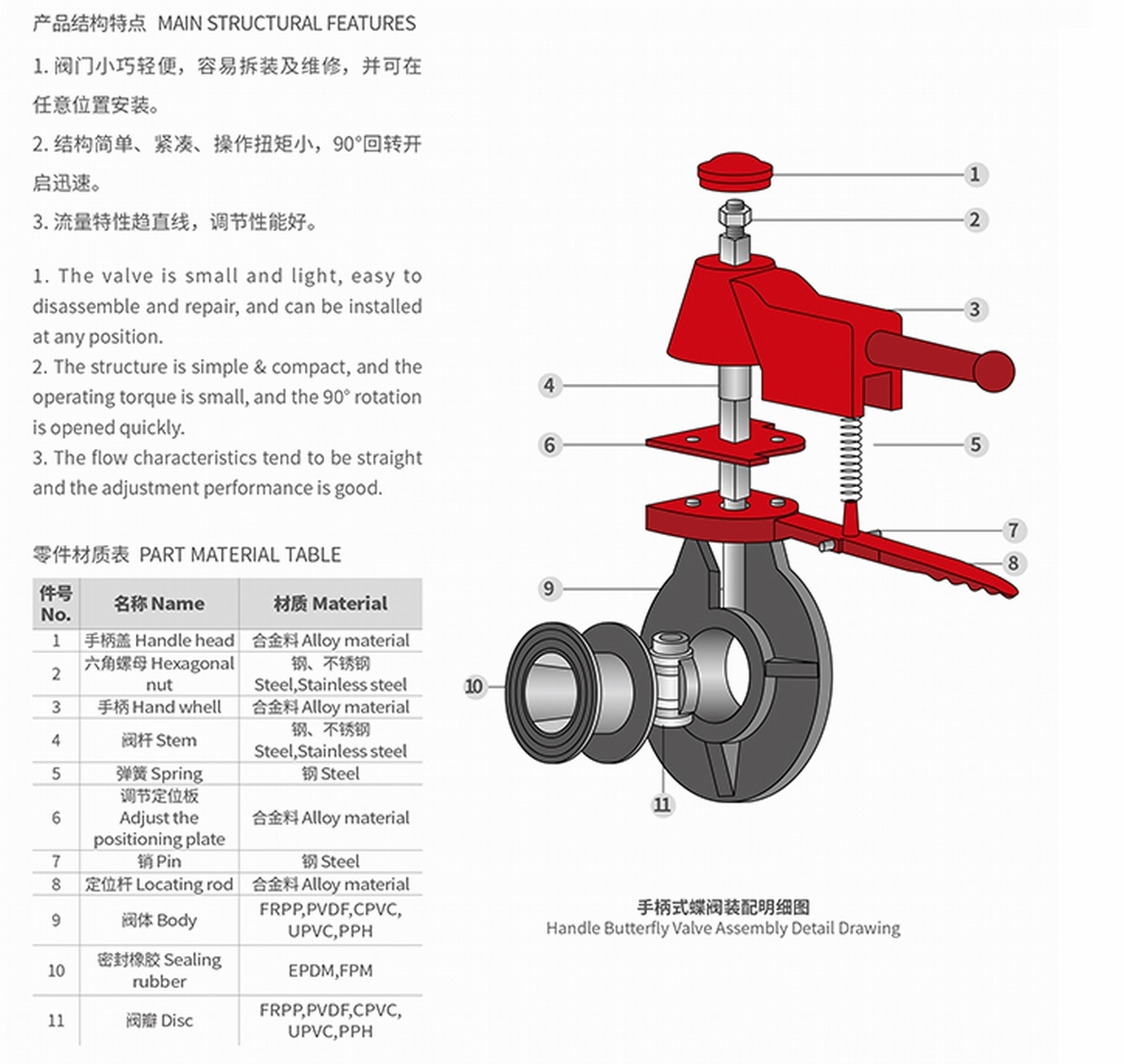 产品结构特点 MAIN STRUCTURAL FEATURES

1. 阀门小巧轻便，容易拆装及维修，并可在任意位置安装。

2. 结构简单、紧凑、操作扭矩小，90°回转开启迅速。

3. 流量特性趋直线，调节性能好。

1. The valve is small and light, easy to disassemble and repair, and can be installed at any position.
2. The structure is simple & compact, and the operating torque is small, and the 90° rotation is opened quickly.
3. The flow characteristics tend to be straight and the adjustment performance is good.

零件材质表 PART MATERIAL TABLE

| 件号 No. | 名称 Name | 材质 Material |
|---|---|---|
| 1 | 手柄盖 Handle head | 合金料 Alloy material |
| 2 | 六角螺母 Hexagonal nut | 钢、不锈钢 Steel,Stainless steel |
| 3 | 手柄 Hand whell | 合金料 Alloy material |
| 4 | 阀杆 Stem | 钢、不锈钢 Steel,Stainless steel |
| 5 | 弹簧 Spring | 钢 Steel |
| 6 | 调节定位板 Adjust the positioning plate | 合金料 Alloy material |
| 7 | 销 Pin | 钢 Steel |
| 8 | 定位杆 Locating rod | 合金料 Alloy material |
| 9 | 阀体 Body | FRPP,PVDF,CPVC, UPVC,PPH |
| 10 | 密封橡胶 Sealing rubber | EPDM,FPM |
| 11 | 阀瓣 Disc | FRPP,PVDF,CPVC, UPVC,PPH |

1
2
3
4
5
6
7
8
9
10
11

手柄式蝶阀装配明细图
Handle Butterfly Valve Assembly Detail Drawing